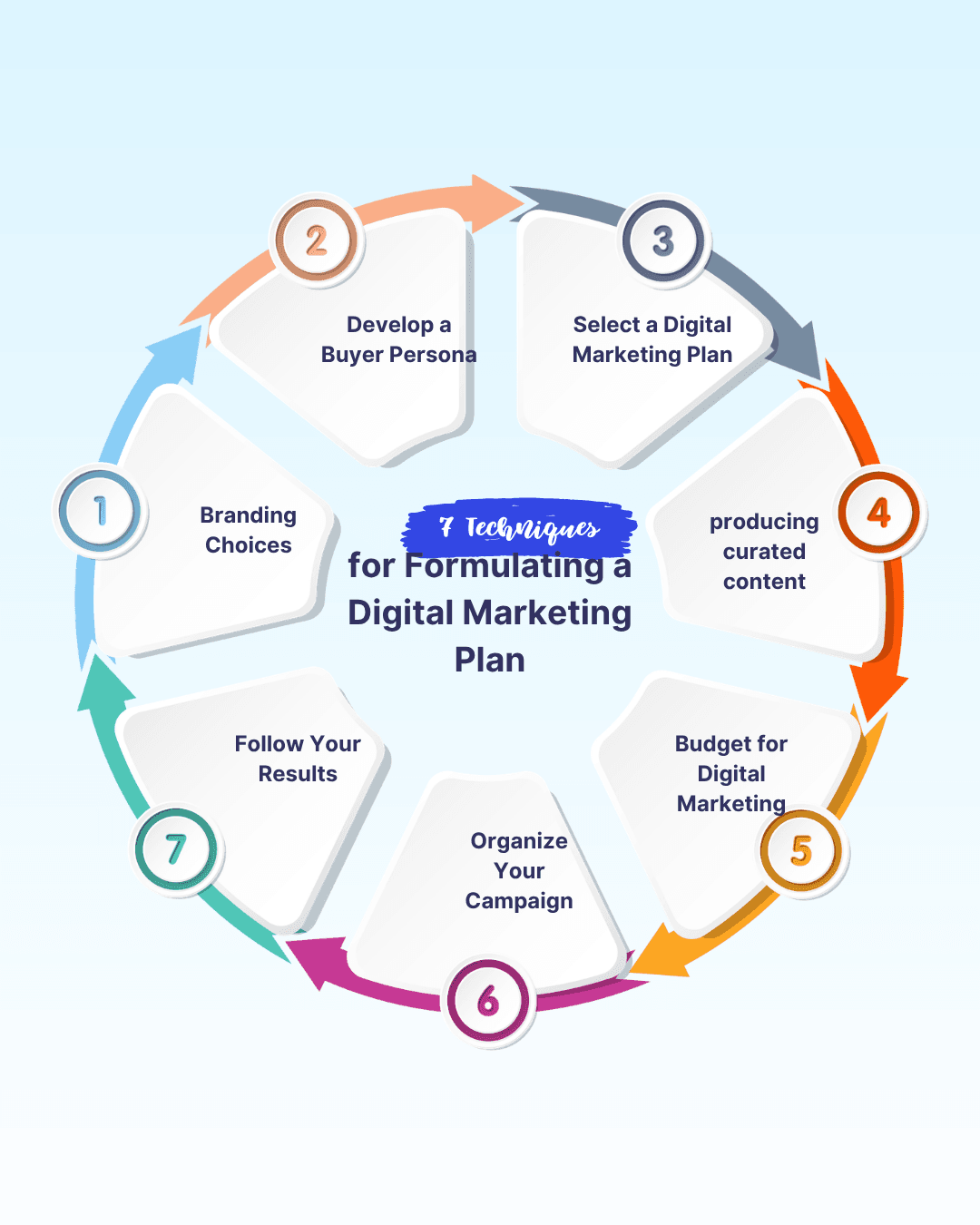 7 Techniques
for Formulating a Digital Marketing Plan

1
Branding Choices

2
Develop a Buyer Persona

3
Select a Digital Marketing Plan

4
producing curated content

5
Budget for Digital Marketing

6
Organize Your Campaign

7
Follow Your Results